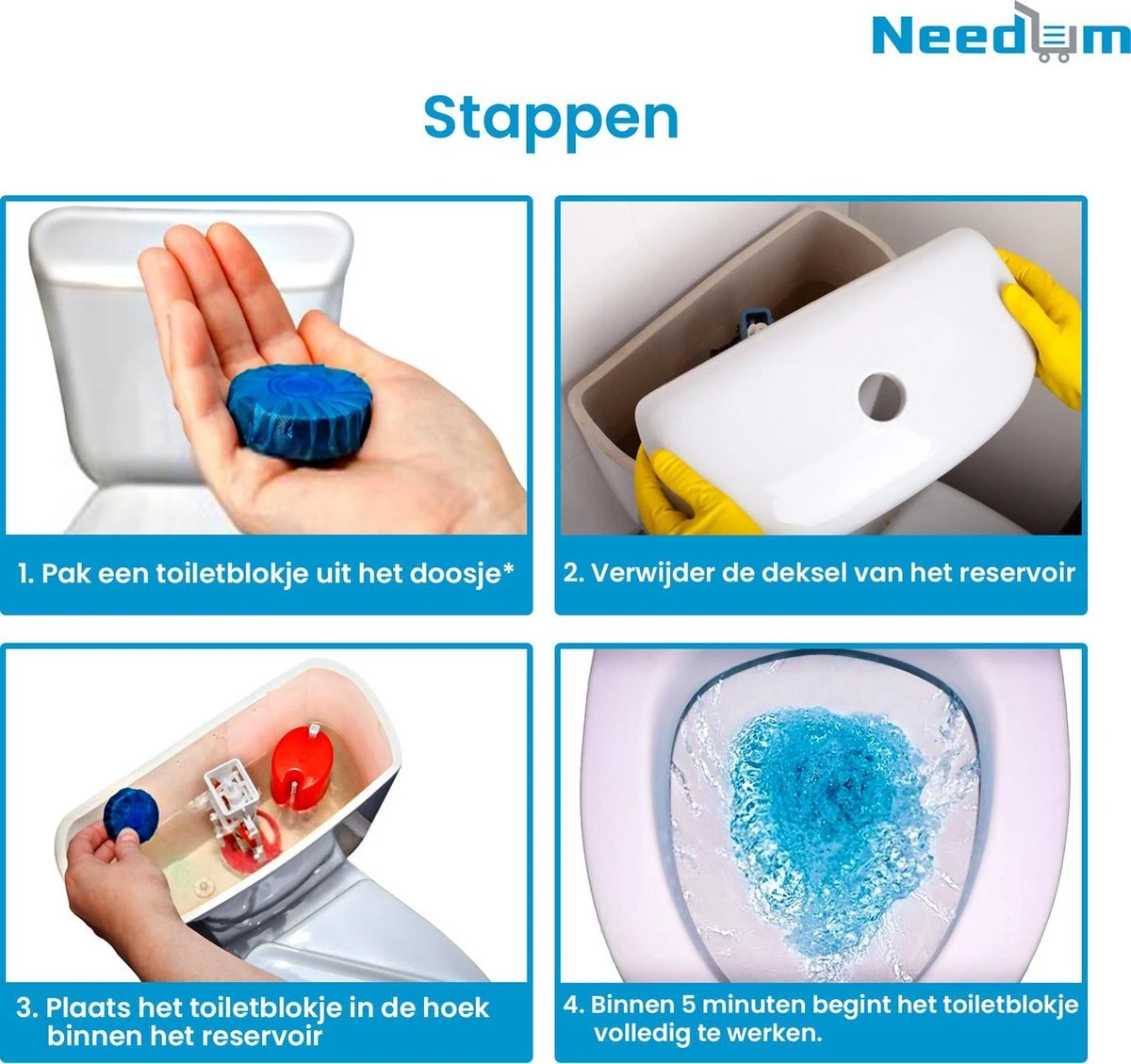 Needum

Stappen

1. Pak een toiletblokje uit het doosje*

2. Verwijder de deksel van het reservoir

3. Plaats het toiletblokje in de hoek binnen het reservoir

4. Binnen 5 minuten begint het toiletblokje volledig te werken.