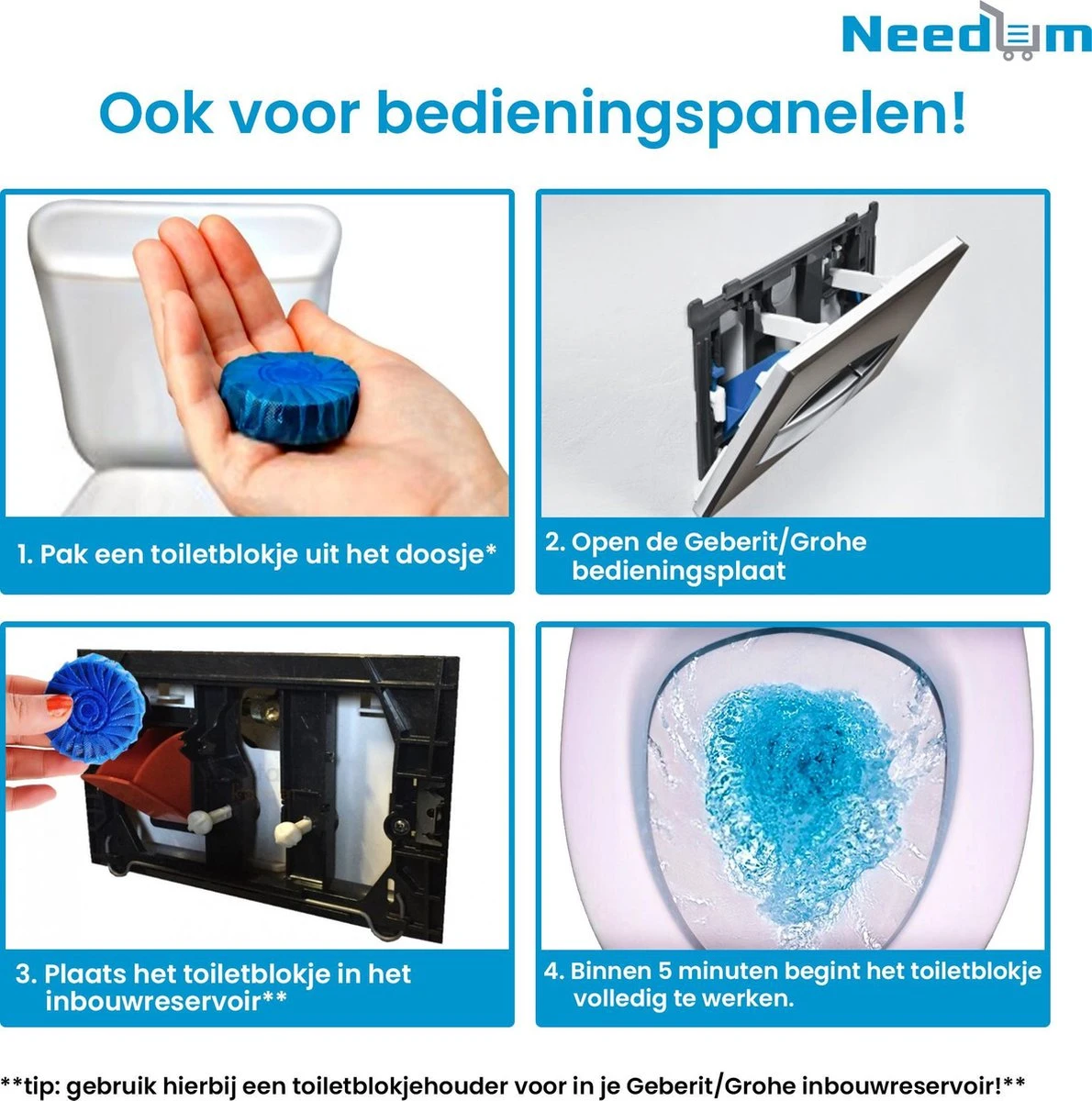 Needum

Ook voor bedieningspanelen!

1. Pak een toiletblokje uit het doosje*

2. Open de Geberit/Grohe bedieningsplaat

3. Plaats het toiletblokje in het inbouwreservoir**

4. Binnen 5 minuten begint het toiletblokje volledig te werken.

**tip: gebruik hierbij een toiletblokjehouder voor in je Geberit/Grohe inbouwreservoir!**